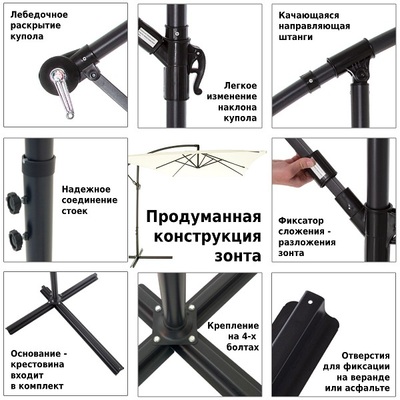 Лебедочное раскрытие купола

Легкое изменение наклона купола

Качающаяся направляющая штанги

Надежное соединение стоек

Продуманная конструкция зонта

Фиксатор сложения - разложения зонта

Основание - крестовина входит в комплект

Крепление на 4-х болтах

Отверстия для фиксации на веранде или асфальте