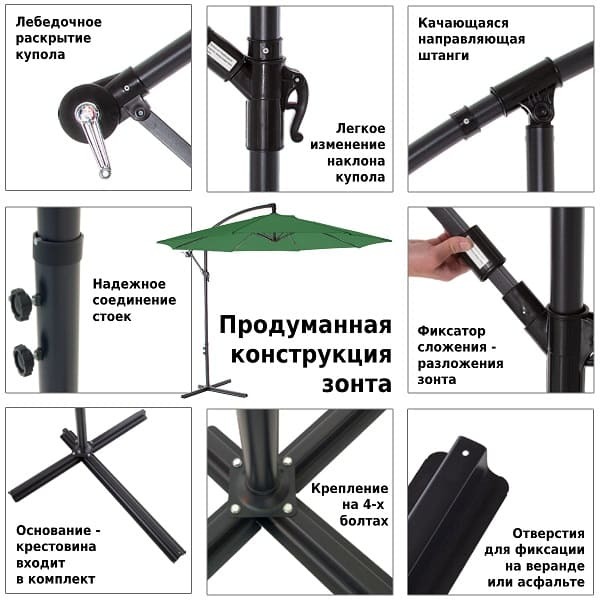 Лебедочное раскрытие купола

Легкое изменение наклона купола

Качающаяся направляющая штанги

Надежное соединение стоек

Продуманная конструкция зонта

Фиксатор сложения - разложения зонта

Основание - крестовина входит в комплект

Крепление на 4-х болтах

Отверстия для фиксации на веранде или асфальте