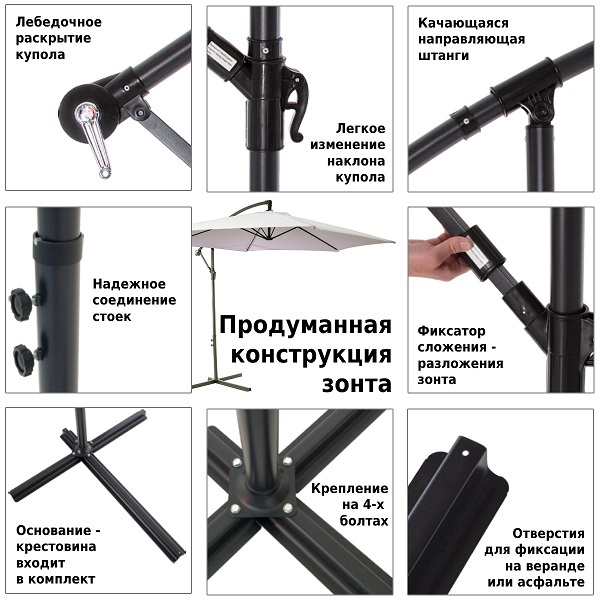 Лебедочное раскрытие купола

Легкое изменение наклона купола

Качающаяся направляющая штанги

Надежное соединение стоек

Продуманная конструкция зонта

Фиксатор сложения - разложения зонта

Основание - крестовина входит в комплект

Крепление на 4-х болтах

Отверстия для фиксации на веранде или асфальте